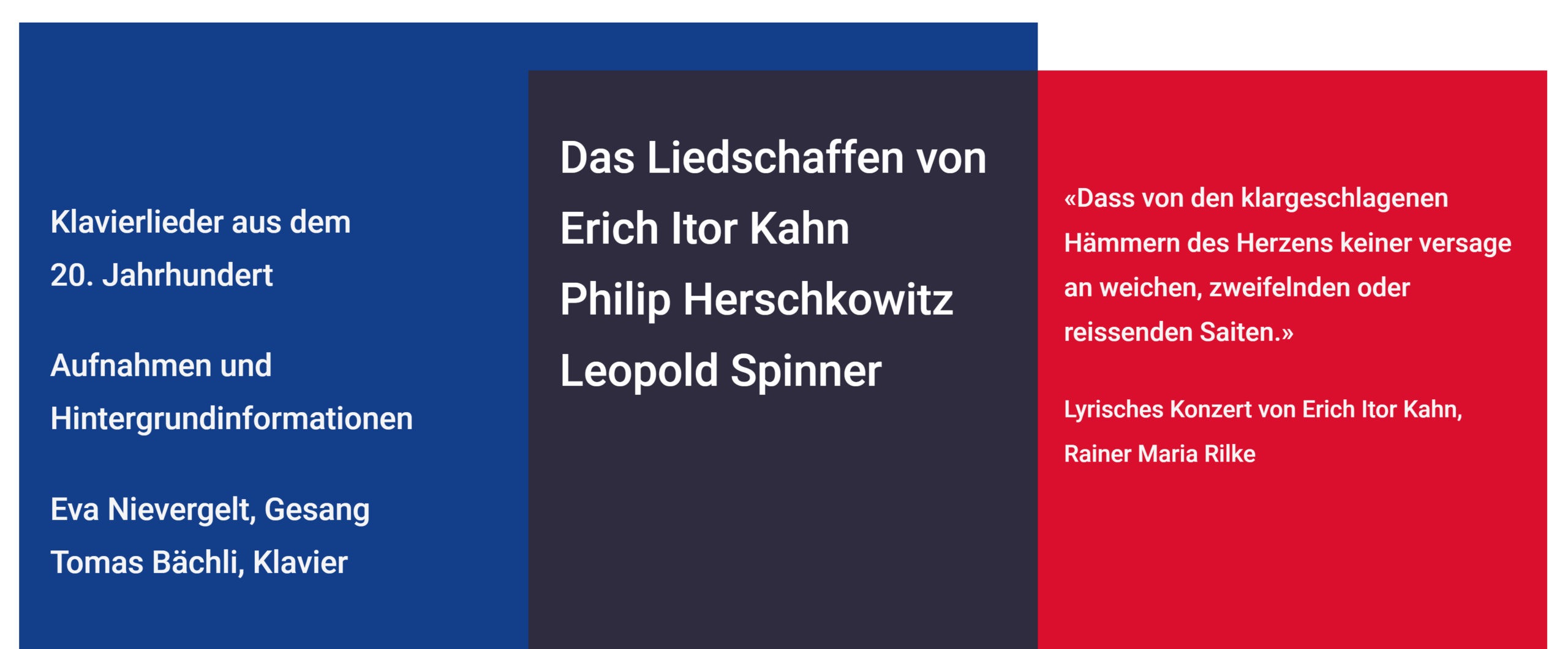 Klavierlieder aus dem 20. Jahrhundert

Aufnahmen und Hintergrundinformationen

Eva Nievergelt, Gesang
Tomas Bächli, Klavier

Das Liedschaffen von
Erich Itor Kahn
Philip Herschkowitz
Leopold Spinner

«Dass von den klargeschlagenen Hämmern des Herzens keiner versage an weichen, zweifelnden oder reissenden Saiten.»

Lyrisches Konzert von Erich Itor Kahn, Rainer Maria Rilke